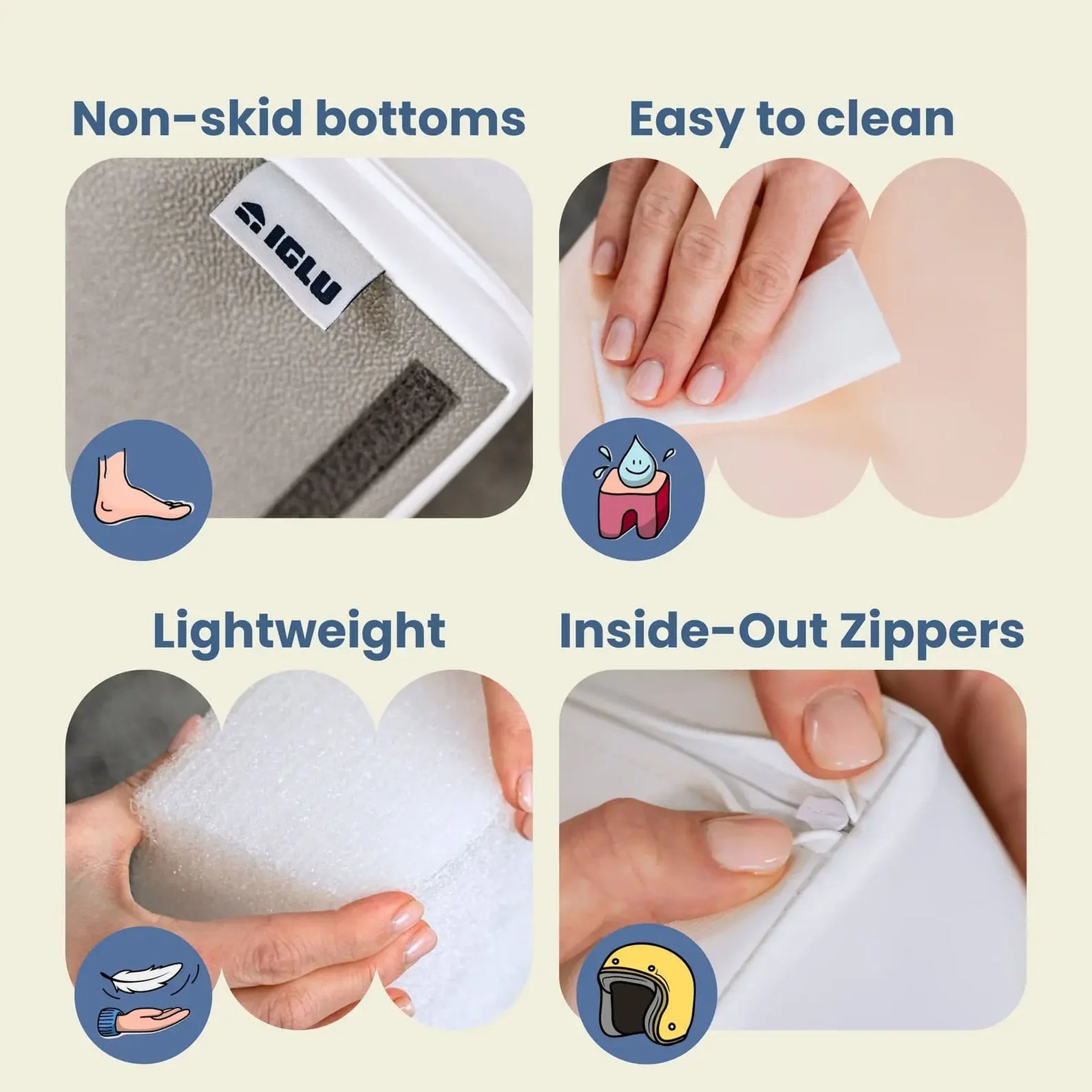 Non-skid bottoms

IGLU

Easy to clean

Lightweight

Inside-Out Zippers